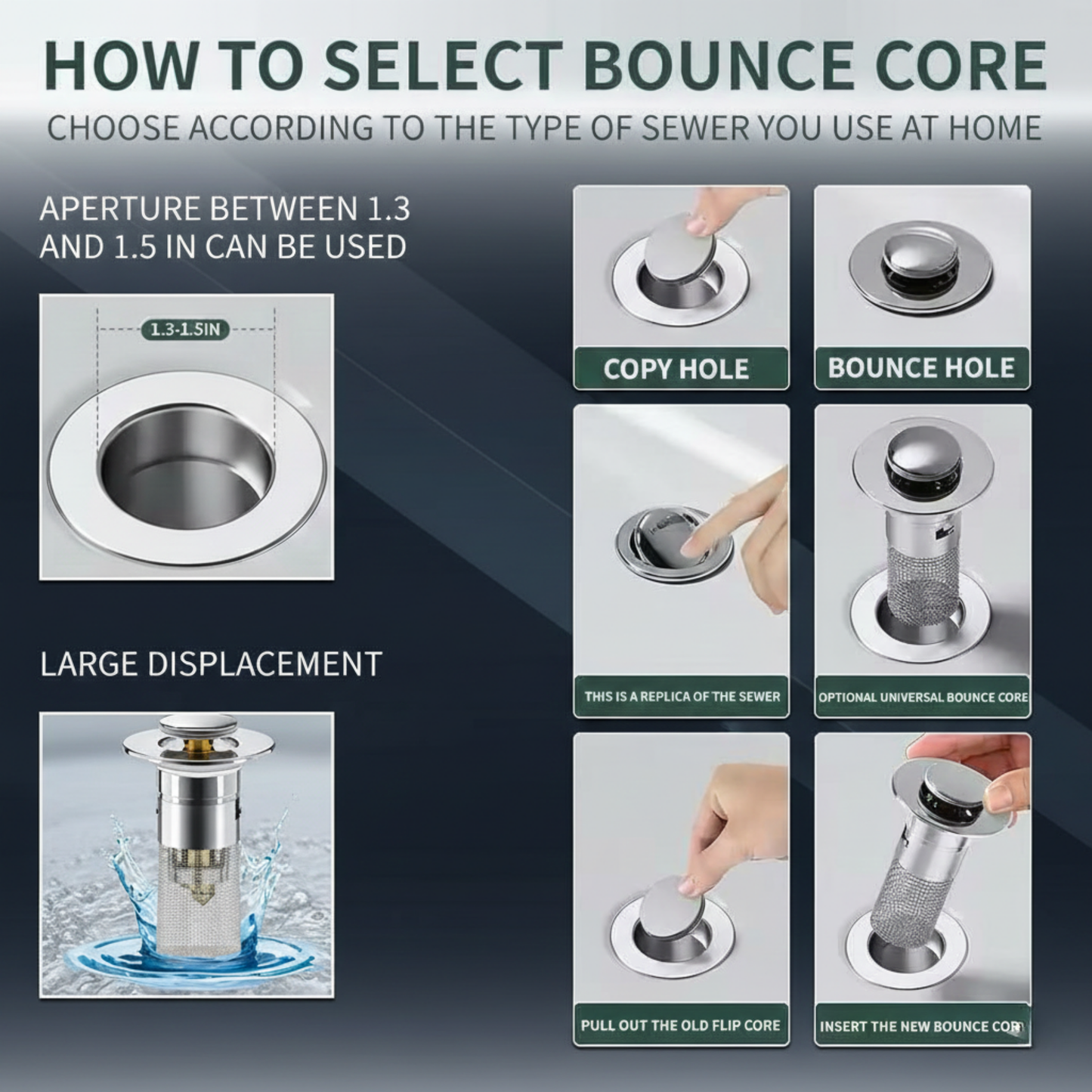 HOW TO SELECT BOUNCE CORE

CHOOSE ACCORDING TO THE TYPE OF SEWER YOU USE AT HOME

APERTURE BETWEEN 1.3 AND 1.5 IN CAN BE USED

1.3-1.5IN

LARGE DISPLACEMENT

COPY HOLE

BOUNCE HOLE

THIS IS A REPLICA OF THE SEWER

OPTIONAL UNIVERSAL BOUNCE CORE

PULL OUT THE OLD FLIP CORE

INSERT THE NEW BOUNCE CORE